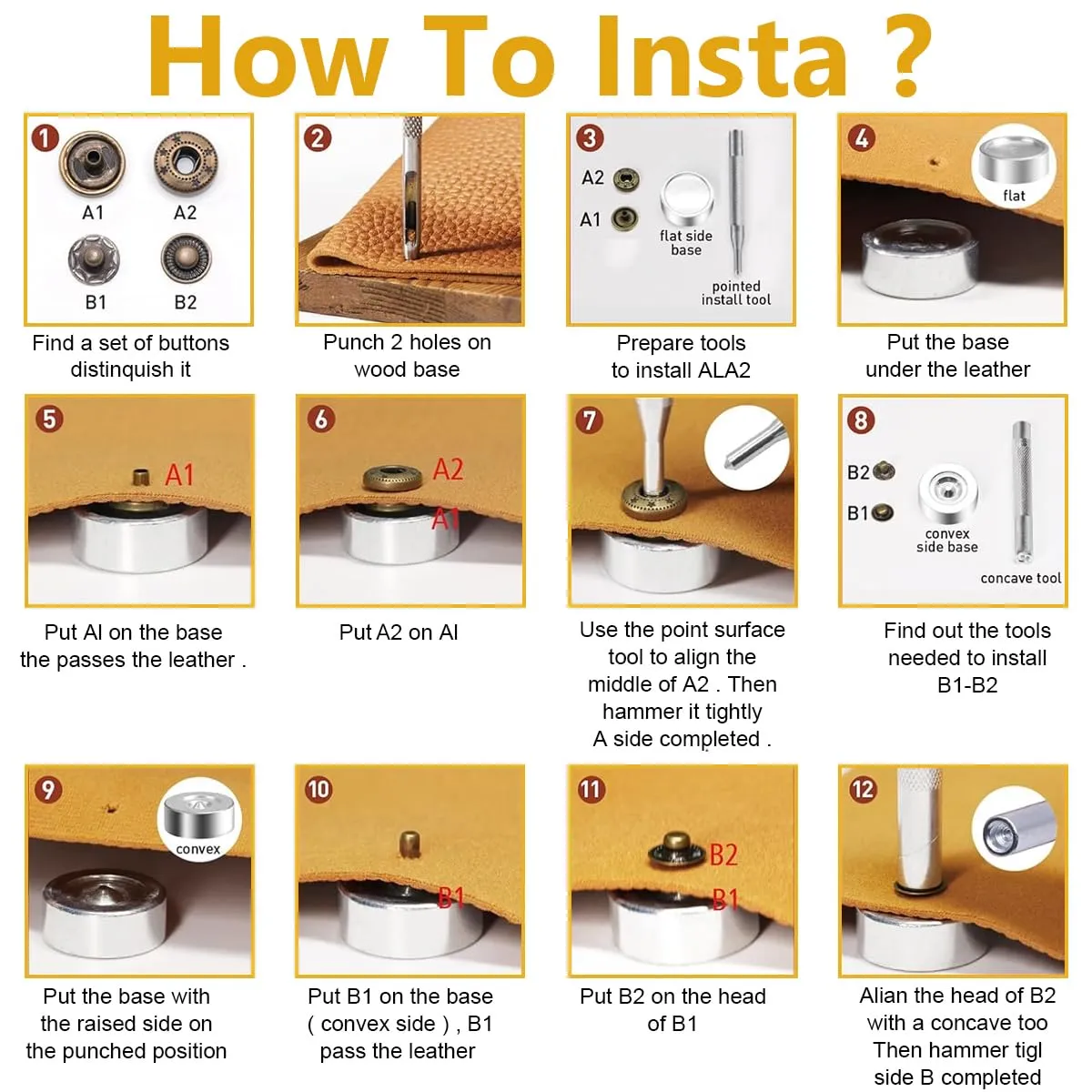 How To Insta ?

1
A1 A2
B1 B2
Find a set of buttons distinquish it

2
Punch 2 holes on wood base

3
A2
A1
flat side base
pointed install tool
Prepare tools to install ALA2

4
flat
Put the base under the leather

5
A1
Put Al on the base the passes the leather .

6
A2
A1
Put A2 on Al

7
Use the point surface tool to align the middle of A2 . Then hammer it tightly A side completed .

8
B2
B1
convex side base
concave tool
Find out the tools needed to install B1-B2

9
convex
Put the base with the raised side on the punched position

10
B1
Put B1 on the base ( convex side ) , B1 pass the leather

11
B2
B1
Put B2 on the head of B1

12
Alian the head of B2 with a concave too Then hammer tigl side B completed