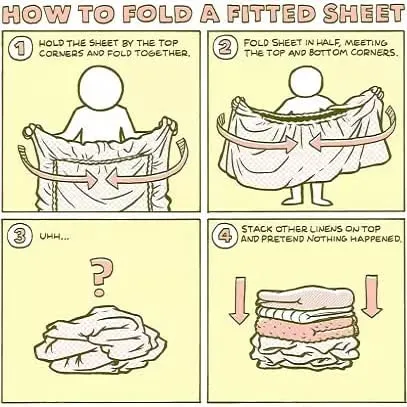 HOW TO FOLD A FITTED SHEET

1 HOLD THE SHEET BY THE TOP CORNERS AND FOLD TOGETHER.

2 FOLD SHEET IN HALF, MEETING THE TOP AND BOTTOM CORNERS.

3 UHH...

?

4 STACK OTHER LINENS ON TOP AND PRETEND NOTHING HAPPENED.